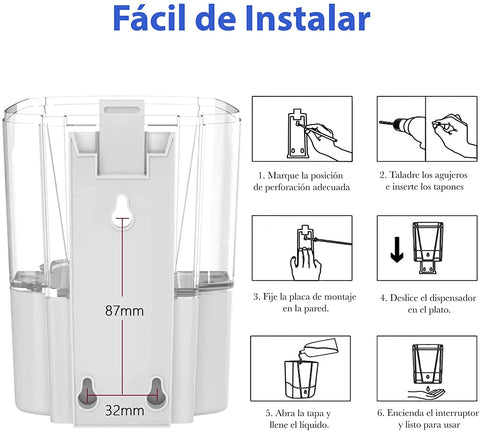 Fácil de Instalar

87mm

32mm

1. Marque la posición de perforación adecuada

2. Taladre los agujeros e inserte los tapones

3. Fije la placa de montaje en la pared.

4. Deslice el dispensador en el plato.

5. Abra la tapa y llene el líquido.

6. Encienda el interruptor y listo para usar